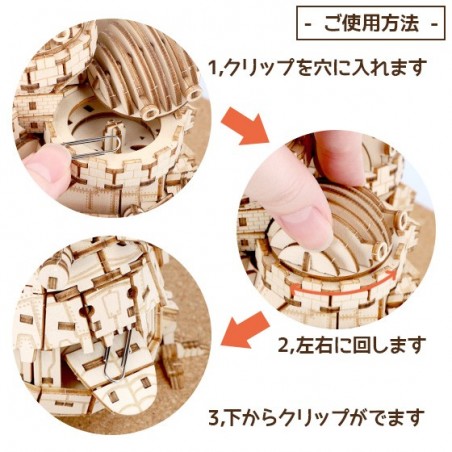 - ご使用方法 -

1,クリップを穴に入れます

2,左右に回します

3,下からクリップがでます