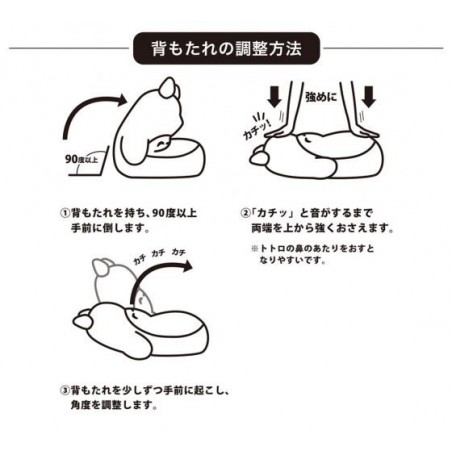 背もたれの調整方法

90度以上

強めに

カチッ!

①背もたれを持ち、90度以上手前に倒します。

②「カチッ」と音がするまで両端を上から強くおさえます。

※トトロの鼻のあたりをおすとなりやすいです。

カチ　カチ　カチ

③背もたれを少しずつ手前に起こし、角度を調整します。